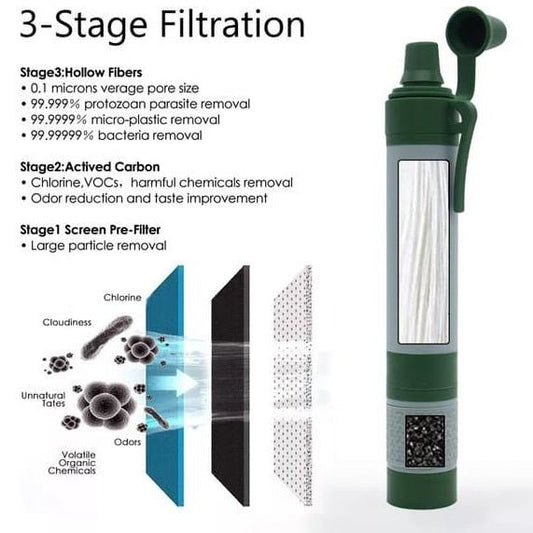 3-Stage Filtration

Stage3:Hollow Fibers
• 0.1 microns verage pore size
• 99.999% protozoan parasite removal
• 99.9999% micro-plastic removal
• 99.99999% bacteria removal

Stage2:Actived Carbon
• Chlorine,VOCs, harmful chemicals removal
• Odor reduction and taste improvement

Stage1 Screen Pre-Filter
• Large particle removal

Chlorine

Cloudiness

Unnatural Tates

Odors

Volatile Organic Chemicals