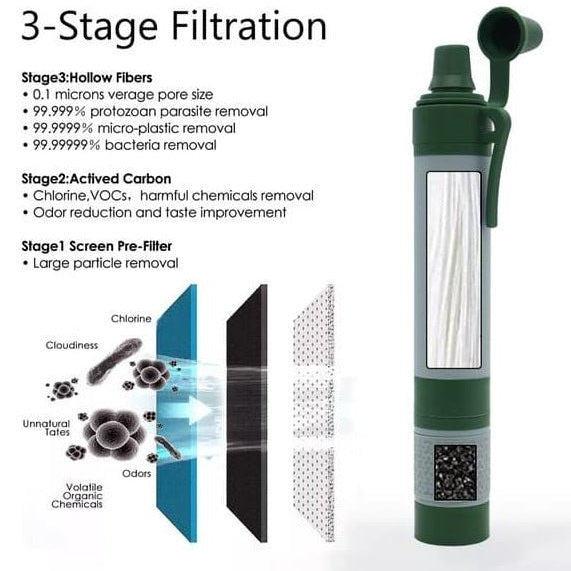 3-Stage Filtration

Stage3:Hollow Fibers
• 0.1 microns verage pore size
• 99.999% protozoan parasite removal
• 99.9999% micro-plastic removal
• 99.99999% bacteria removal

Stage2:Actived Carbon
• Chlorine,VOCs, harmful chemicals removal
• Odor reduction and taste improvement

Stage1 Screen Pre-Filter
• Large particle removal

Chlorine

Cloudiness

Unnatural Tates

Odors

Volatile Organic Chemicals